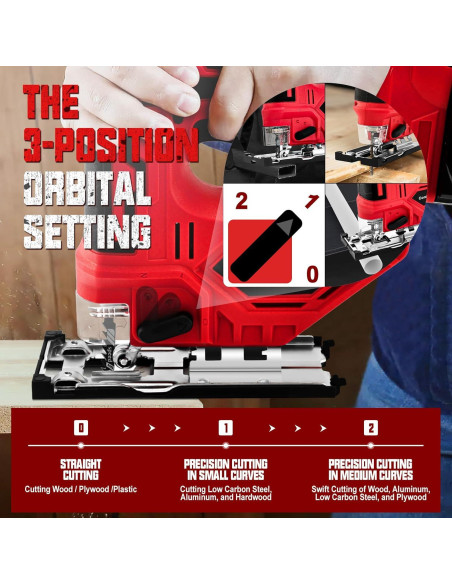 THE
3-POSITION
ORBITAL
SETTING

2
1
0

0
1
2

STRAIGHT CUTTING
Cutting Wood / Plywood /Plastic

PRECISION CUTTING IN SMALL CURVES
Cutting Low Carbon Steel, Aluminum, and Hardwood

PRECISION CUTTING IN MEDIUM CURVES
Swift Cutting of Wood, Aluminum, Low Carbon Steel, and Plywood