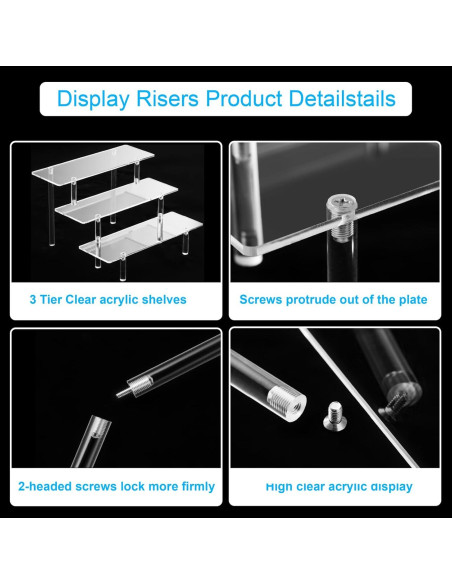 Display Risers Product Detailstails

3 Tier Clear acrylic shelves

Screws protrude out of the plate

2-headed screws lock more firmly

High clear acrylic display