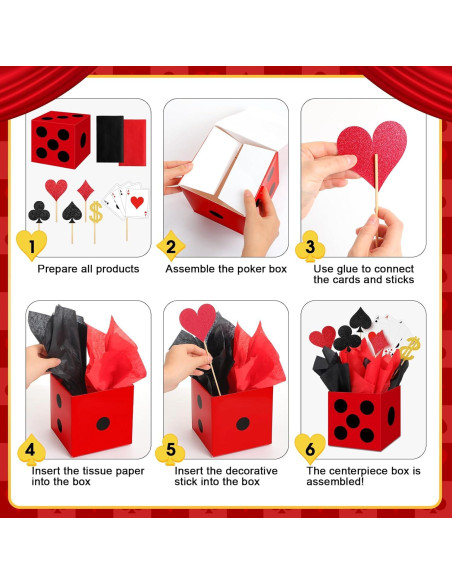 1
Prepare all products

2
Assemble the poker box

3
Use glue to connect the cards and sticks

4
Insert the tissue paper into the box

5
Insert the decorative stick into the box

6
The centerpiece box is assembled!