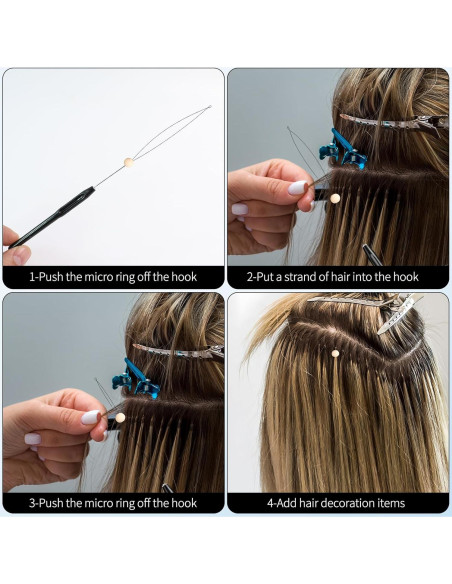 1-Push the micro ring off the hook

2-Put a strand of hair into the hook

3-Push the micro ring off the hook

4-Add hair decoration items