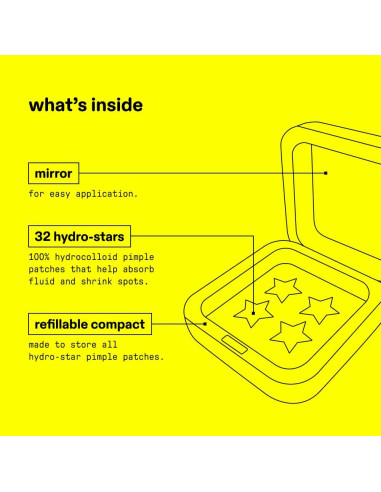 what's inside

mirror

for easy application.

32 hydro-stars

100% hydrocolloid pimple patches that help absorb fluid and shrink spots.

refillable compact

made to store all hydro-star pimple patches.