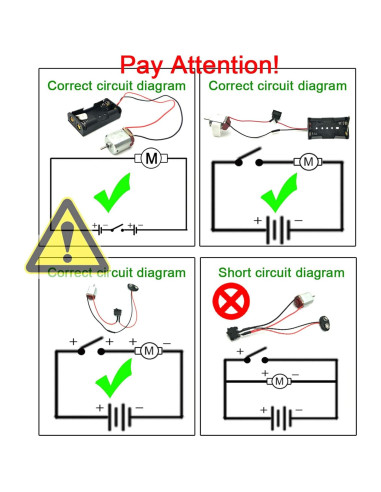 Pay Attention!

Correct circuit diagram

M

+ − + −

Correct circuit diagram

M

+ −

Correct circuit diagram

+ + + M −

+ −

Short circuit diagram

+

+ M −

+ −