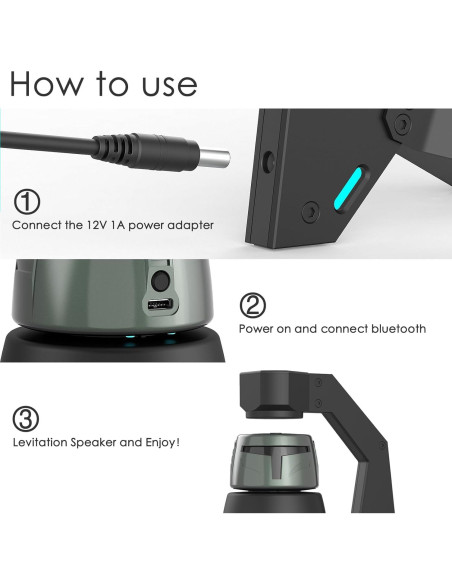 How to use

①
Connect the 12V 1A power adapter

②
Power on and connect bluetooth

③
Levitation Speaker and Enjoy!