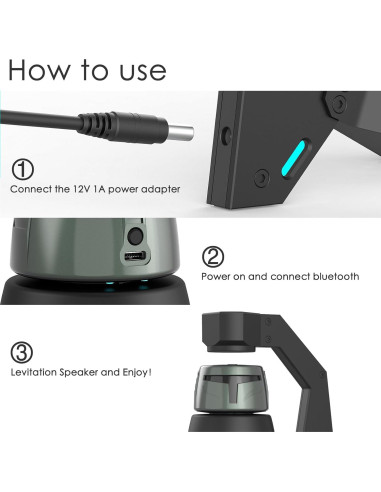 How to use

①
Connect the 12V 1A power adapter

②
Power on and connect bluetooth

③
Levitation Speaker and Enjoy!