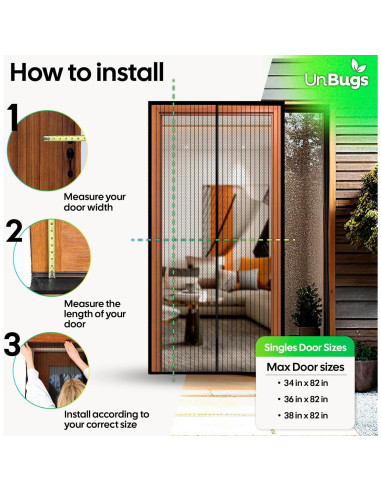 How to install

UnBugs

1

Measure your door width

2

Measure the length of your door

3

Install according to your correct size

Singles Door Sizes

Max Door sizes

• 34 in x 82 in

• 36 in x 82 in

• 38 in x 82 in