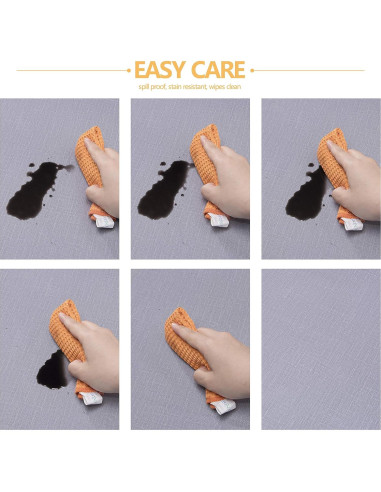 EASY CARE

spill proof, stain resistant, wipes clean