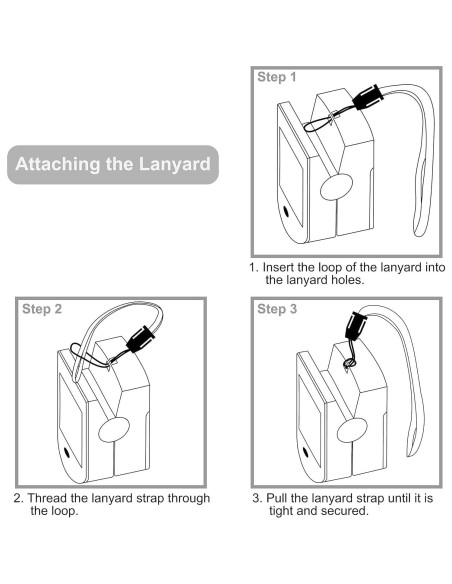 Attaching the Lanyard

Step 1

1. Insert the loop of the lanyard into the lanyard holes.

Step 2

2. Thread the lanyard strap through the loop.

Step 3

3. Pull the lanyard strap until it is tight and secured.