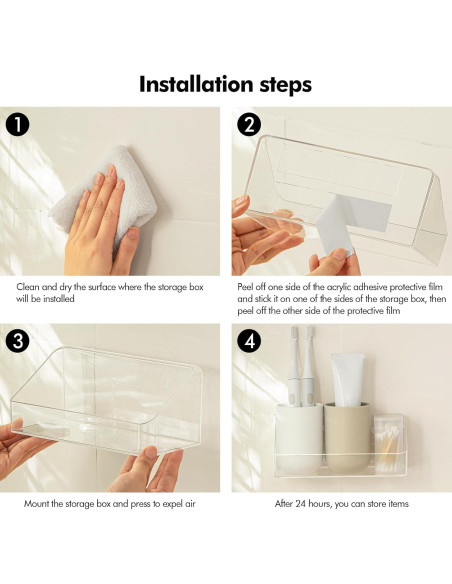 Installation steps

1

Clean and dry the surface where the storage box will be installed

2

Peel off one side of the acrylic adhesive protective film and stick it on one of the sides of the storage box, then peel off the other side of the protective film

3

Mount the storage box and press to expel air

4

After 24 hours, you can store items