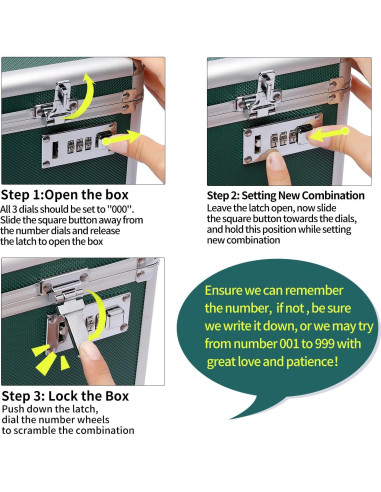 Step 1:Open the box
All 3 dials should be set to "000". Slide the square button away from the number dials and release the latch to open the box

Step 2: Setting New Combination
Leave the latch open, now slide the square button towards the dials, and hold this position while setting new combination

Step 3: Lock the Box
Push down the latch, dial the number wheels to scramble the combination

Ensure we can remember the number, if not , be sure we write it down, or we may try from number 001 to 999 with great love and patience!