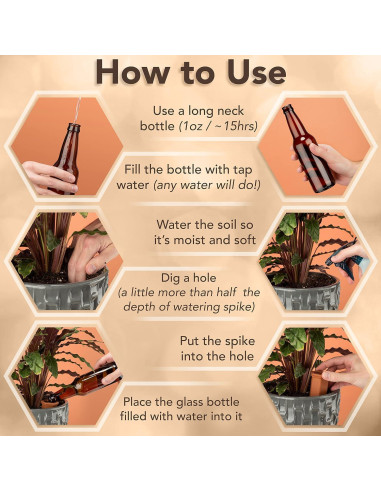 How to Use

Use a long neck bottle (1oz / ~15hrs)

Fill the bottle with tap water (any water will do!)

Water the soil so it's moist and soft

Dig a hole (a little more than half the depth of watering spike)

Put the spike into the hole

Place the glass bottle filled with water into it