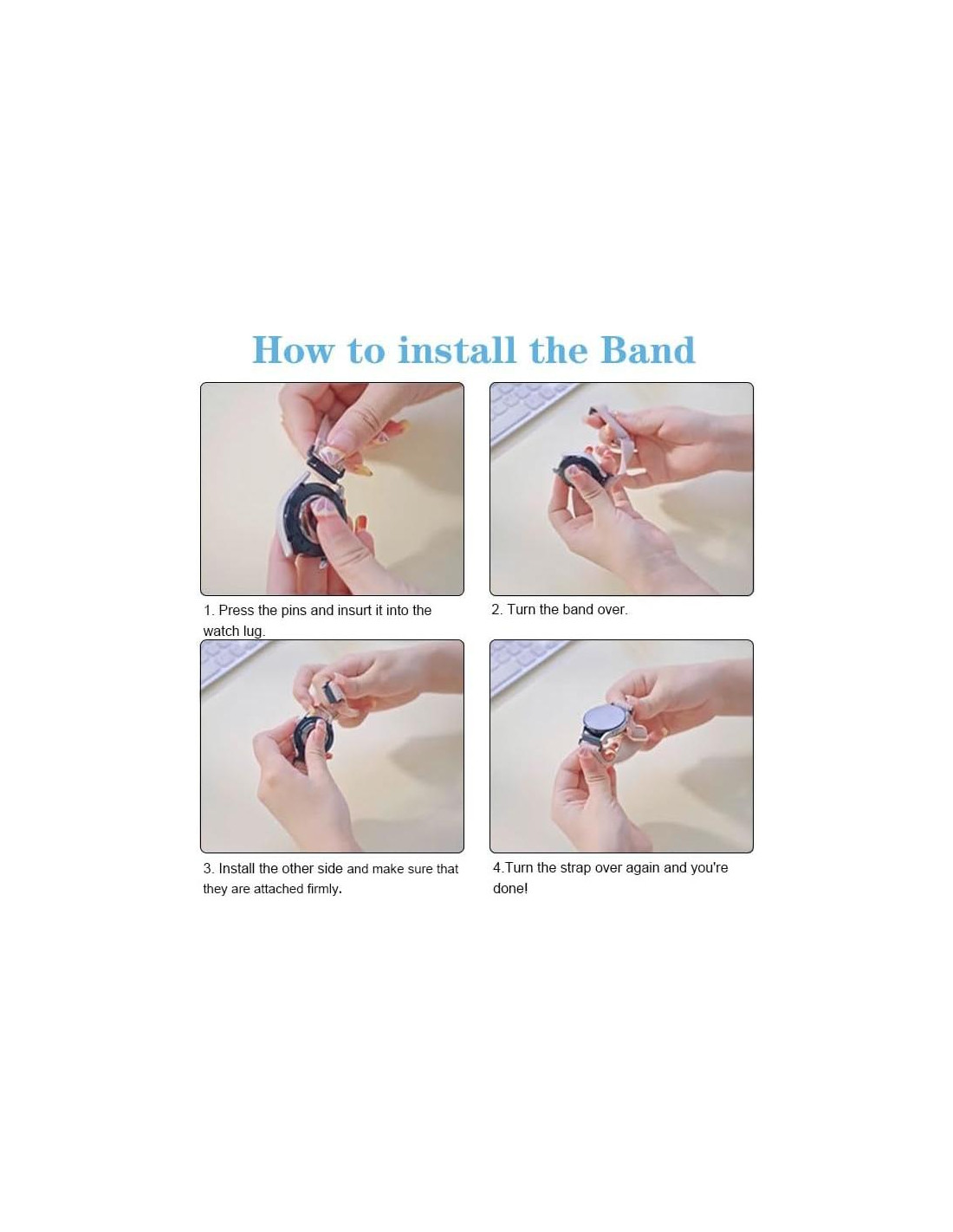 How to install the Band

1. Press the pins and insurt it into the watch lug.

2. Turn the band over.

3. Install the other side and make sure that they are attached firmly.

4.Turn the strap over again and you're done!