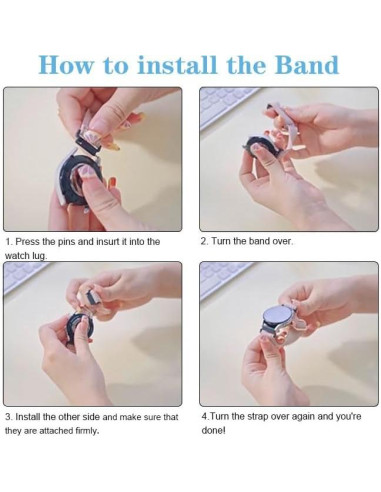 How to install the Band

1. Press the pins and insurt it into the watch lug.

2. Turn the band over.

3. Install the other side and make sure that they are attached firmly.

4.Turn the strap over again and you're done!