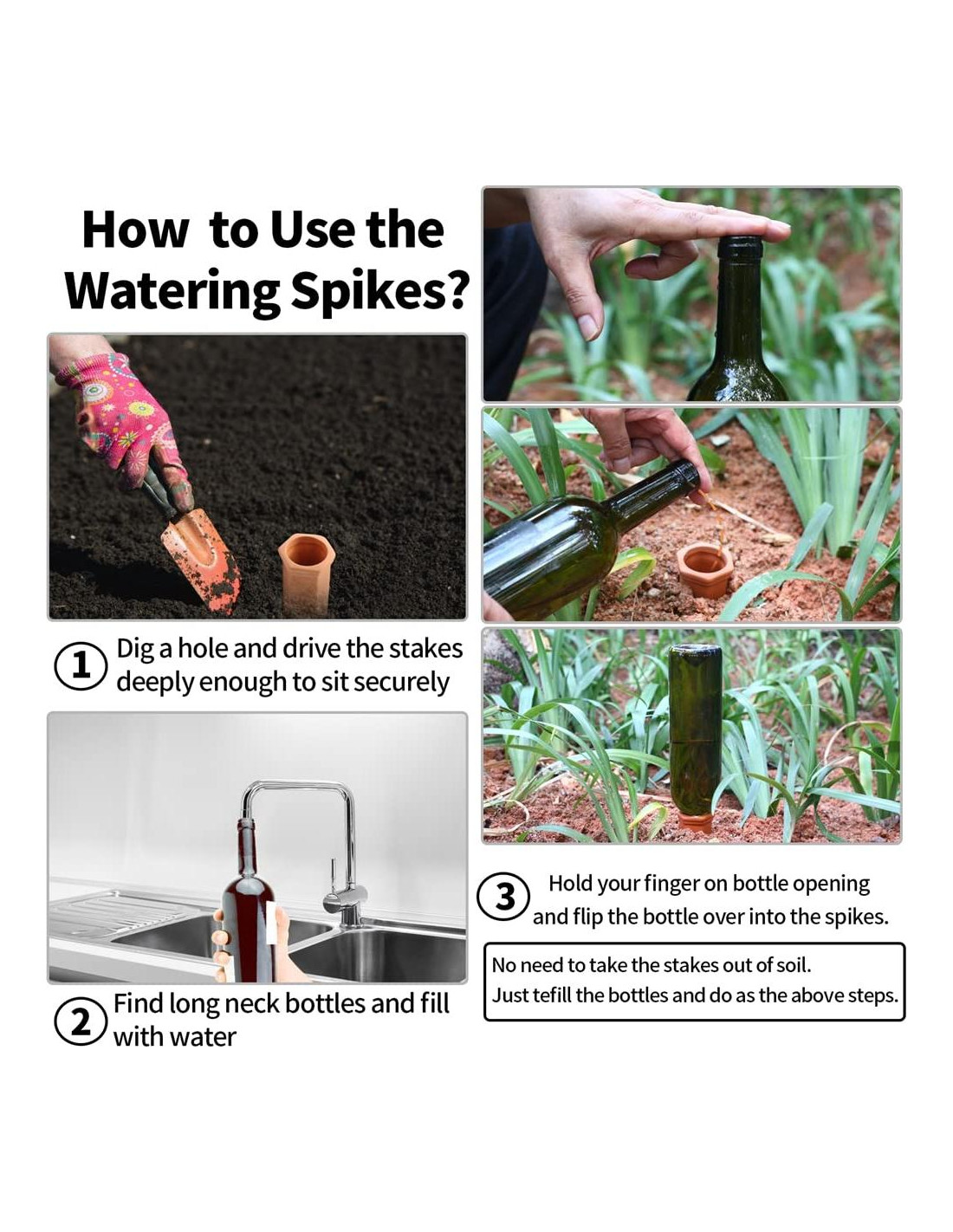 How to Use the Watering Spikes?

1 Dig a hole and drive the stakes deeply enough to sit securely

2 Find long neck bottles and fill with water

3 Hold your finger on bottle opening and flip the bottle over into the spikes.

No need to take the stakes out of soil.
Just tefill the bottles and do as the above steps.