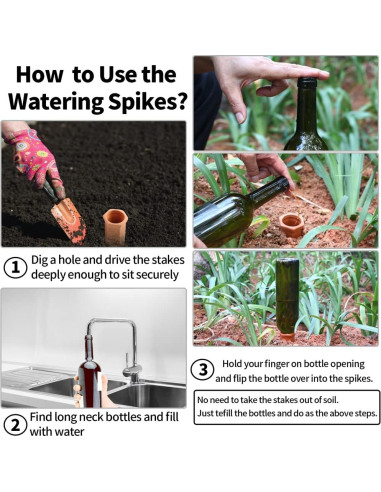 How to Use the Watering Spikes?

1 Dig a hole and drive the stakes deeply enough to sit securely

2 Find long neck bottles and fill with water

3 Hold your finger on bottle opening and flip the bottle over into the spikes.

No need to take the stakes out of soil. Just tefill the bottles and do as the above steps.