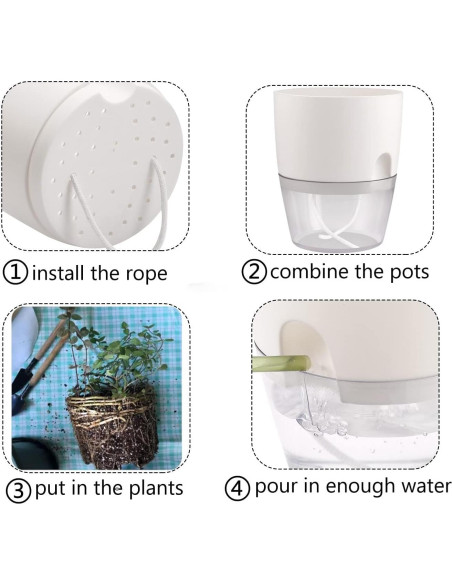 ①install the rope

②combine the pots

③put in the plants

④pour in enough water