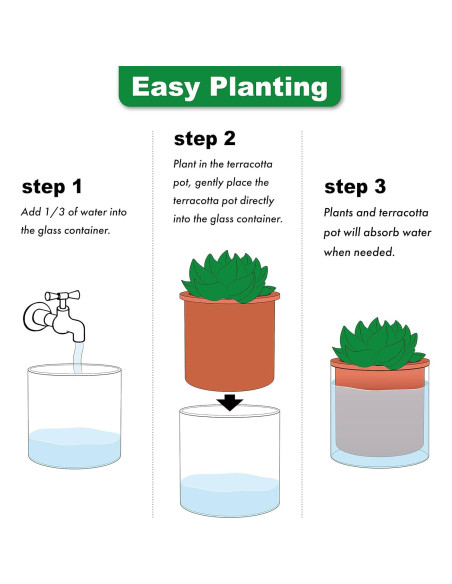 Easy Planting

step 1

Add 1/3 of water into the glass container.

step 2

Plant in the terracotta pot, gently place the terracotta pot directly into the glass container.

step 3

Plants and terracotta pot will absorb water when needed.