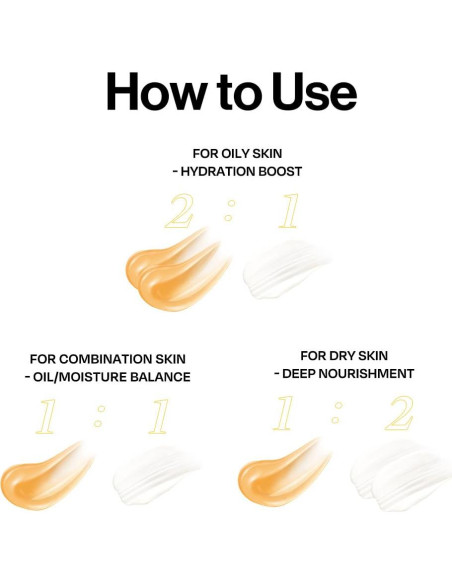 How to Use

FOR OILY SKIN
- HYDRATION BOOST

2 : 1

FOR COMBINATION SKIN
- OIL/MOISTURE BALANCE

1 : 1

FOR DRY SKIN
- DEEP NOURISHMENT

1 : 2