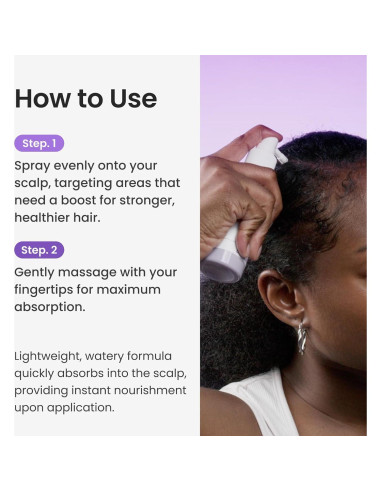 How to Use

Step. 1

Spray evenly onto your scalp, targeting areas that need a boost for stronger, healthier hair.

Step. 2

Gently massage with your fingertips for maximum absorption.

Lightweight, watery formula quickly absorbs into the scalp, providing instant nourishment upon application.