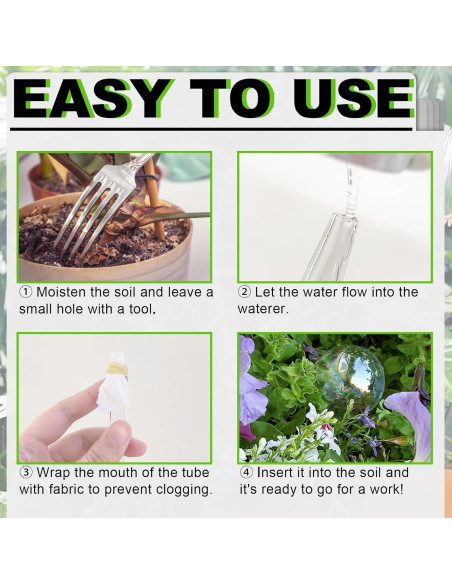 EASY TO USE

① Moisten the soil and leave a small hole with a tool.

② Let the water flow into the waterer.

③ Wrap the mouth of the tube with fabric to prevent clogging.

④ Insert it into the soil and it's ready to go for a work!