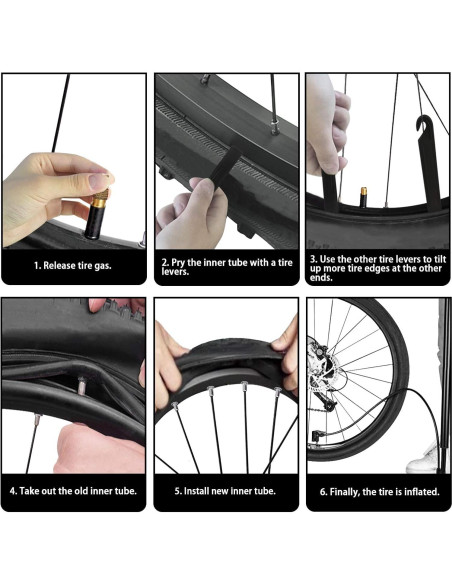 1. Release tire gas.

2. Pry the inner tube with a tire levers.

3. Use the other tire levers to tilt up more tire edges at the other ends.

4. Take out the old inner tube.

5. Install new inner tube.

6. Finally, the tire is inflated.