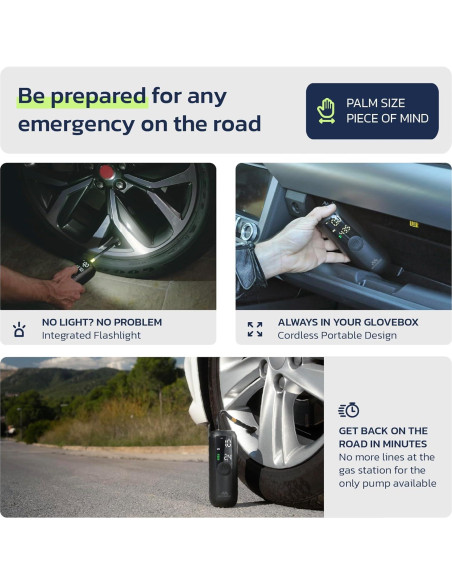 Be prepared for any emergency on the road

PALM SIZE
PIECE OF MIND

NO LIGHT? NO PROBLEM
Integrated Flashlight

ALWAYS IN YOUR GLOVEBOX
Cordless Portable Design

GET BACK ON THE ROAD IN MINUTES
No more lines at the gas station for the only pump available