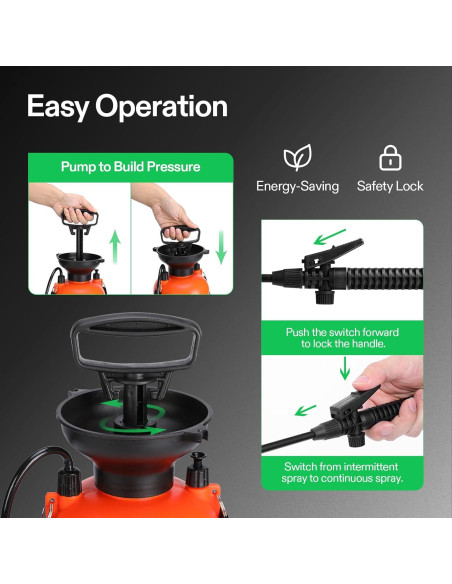 Easy Operation

Pump to Build Pressure

Energy-Saving

Safety Lock

Push the switch forward to lock the handle.

Switch from intermittent spray to continuous spray.