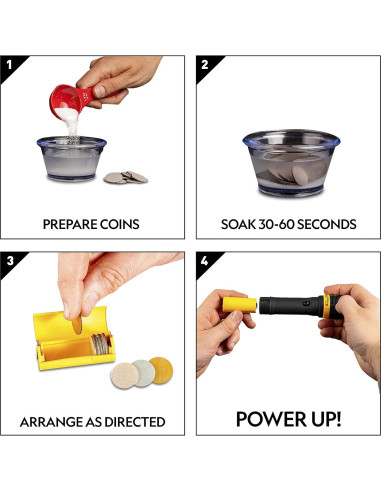 1

PREPARE COINS

2

SOAK 30-60 SECONDS

3

ARRANGE AS DIRECTED

4

POWER UP!