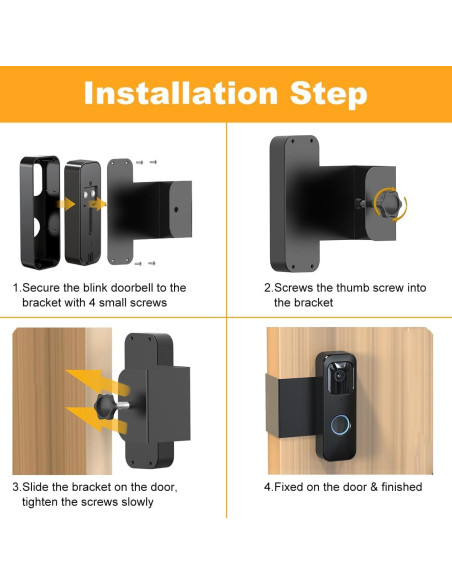 Installation Step

1.Secure the blink doorbell to the bracket with 4 small screws

2.Screws the thumb screw into the bracket

3.Slide the bracket on the door, tighten the screws slowly

4.Fixed on the door & finished