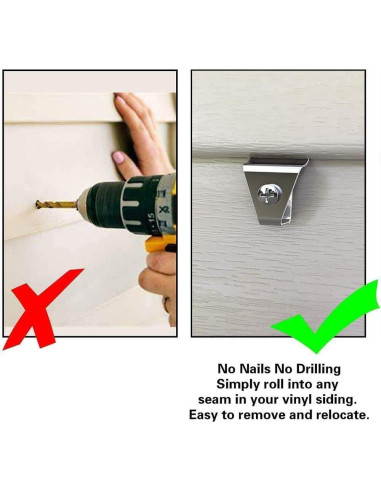 No Nails No Drilling
Simply roll into any seam in your vinyl siding.
Easy to remove and relocate.