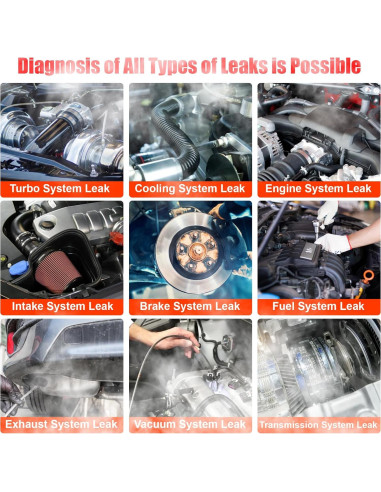 Diagnosis of All Types of Leaks is Possible

Turbo System Leak

Cooling System Leak

Engine System Leak

Intake System Leak

Brake System Leak

Fuel System Leak

Exhaust System Leak

Vacuum System Leak

Transmission System Leak