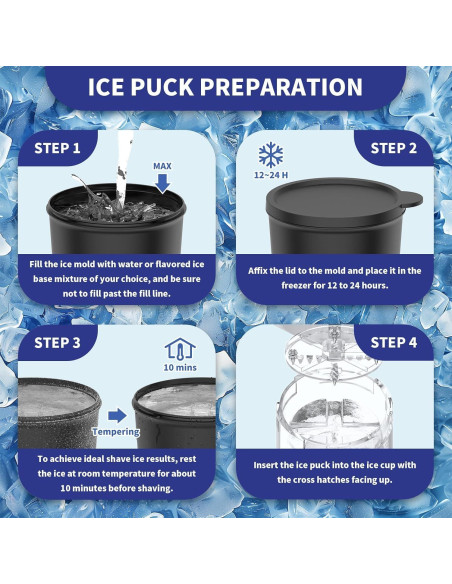 ICE PUCK PREPARATION

STEP 1

MAX

Fill the ice mold with water or flavored ice base mixture of your choice, and be sure not to fill past the fill line.

STEP 2

12~24 H

Affix the lid to the mold and place it in the freezer for 12 to 24 hours.

STEP 3

10 mins

Tempering

To achieve ideal shave ice results, rest the ice at room temperature for about 10 minutes before shaving.

STEP 4

Insert the ice puck into the ice cup with the cross hatches facing up.