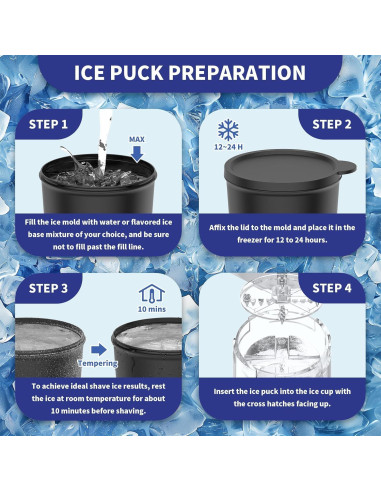 ICE PUCK PREPARATION

STEP 1

MAX

Fill the ice mold with water or flavored ice base mixture of your choice, and be sure not to fill past the fill line.

STEP 2

12~24 H

Affix the lid to the mold and place it in the freezer for 12 to 24 hours.

STEP 3

10 mins

Tempering

To achieve ideal shave ice results, rest the ice at room temperature for about 10 minutes before shaving.

STEP 4

Insert the ice puck into the ice cup with the cross hatches facing up.