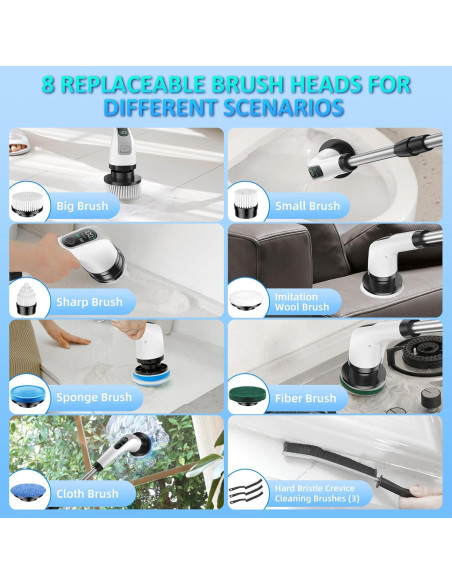 8 REPLACEABLE BRUSH HEADS FOR DIFFERENT SCENARIOS

Big Brush

Small Brush

Sharp Brush

Imitation Wool Brush

Sponge Brush

Fiber Brush

Cloth Brush

Hard Bristle Crevice Cleaning Brushes (3)