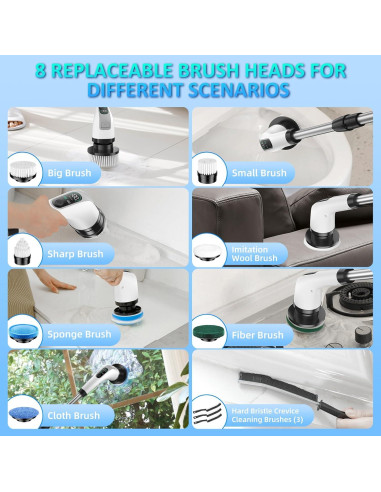 8 REPLACEABLE BRUSH HEADS FOR DIFFERENT SCENARIOS

Big Brush

Small Brush

Sharp Brush

Imitation Wool Brush

Sponge Brush

Fiber Brush

Cloth Brush

Hard Bristle Crevice Cleaning Brushes (3)