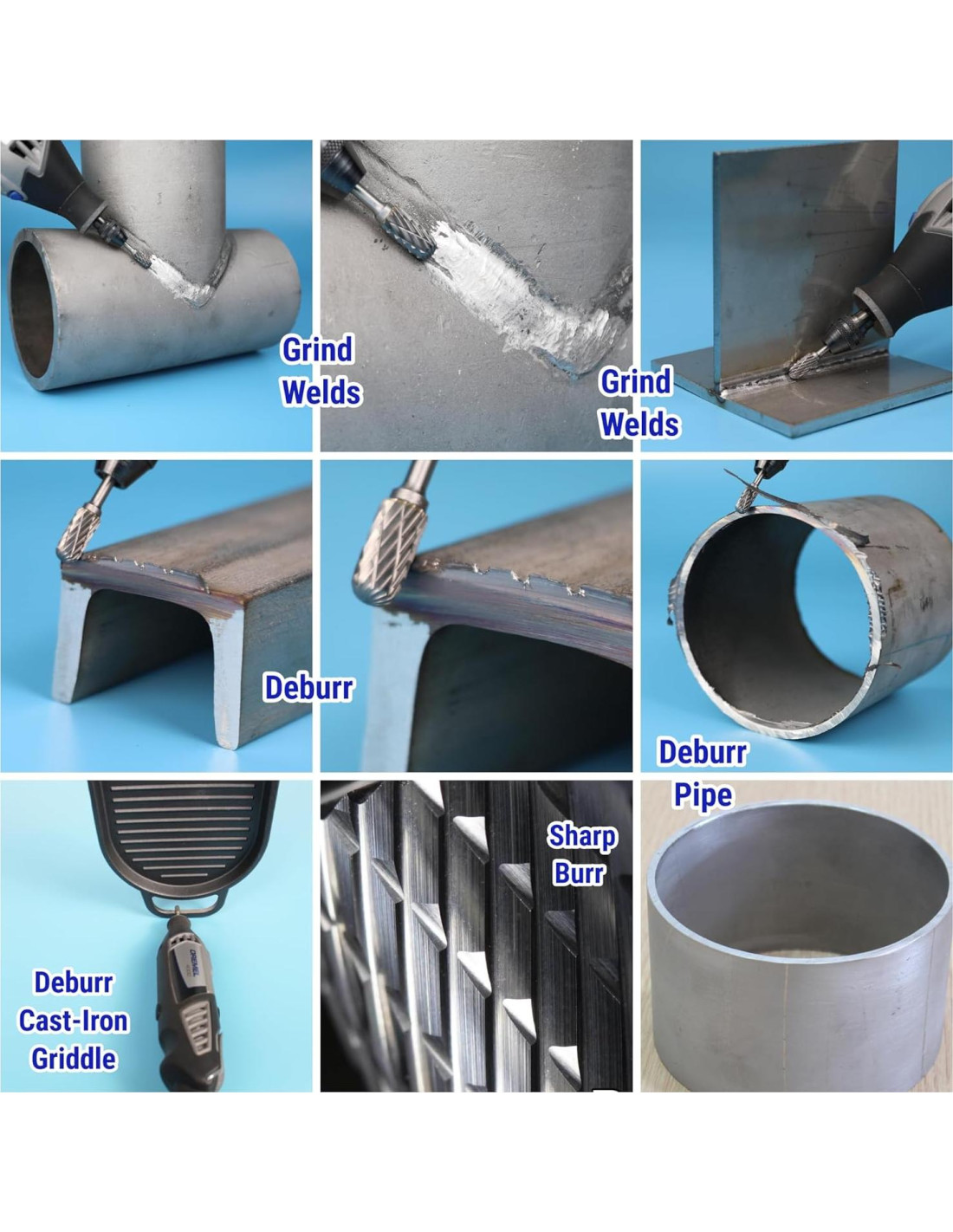 Grind Welds

Grind Welds

Deburr

Deburr Pipe

Deburr Cast-Iron Griddle

DREMEL

Sharp Burr