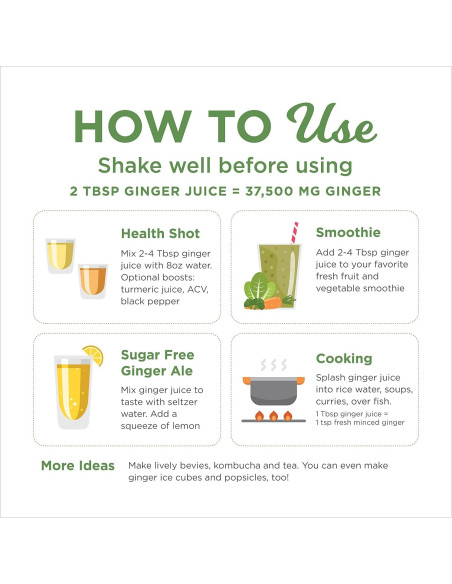 HOW TO Use

Shake well before using

2 TBSP GINGER JUICE = 37,500 MG GINGER

Health Shot

Mix 2-4 Tbsp ginger juice with 8oz water. Optional boosts: turmeric juice, ACV, black pepper

Smoothie

Add 2-4 Tbsp ginger juice to your favorite fresh fruit and vegetable smoothie

Sugar Free Ginger Ale

Mix ginger juice to taste with seltzer water. Add a squeeze of lemon

Cooking

Splash ginger juice into rice water, soups, curries, over fish.

1 Tbsp ginger juice = 1 tsp fresh minced ginger

More Ideas

Make lively bevies, kombucha and tea. You can even make ginger ice cubes and popsicles, too!