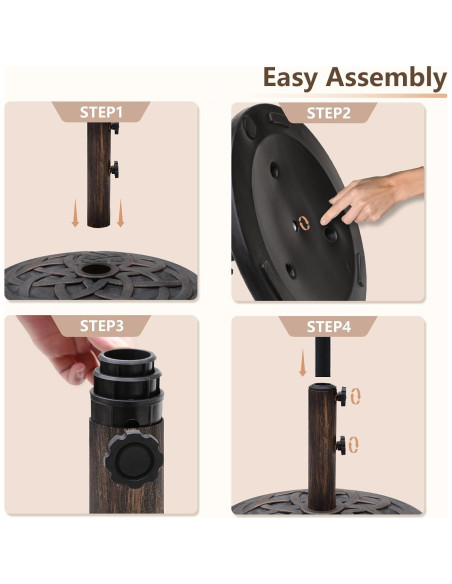 Easy Assembly

STEP1

STEP2

STEP3

STEP4