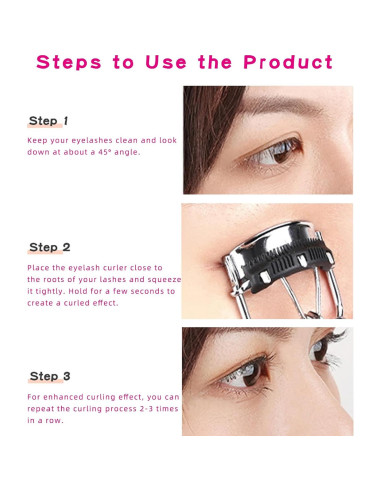 Steps to Use the Product

Step 1

Keep your eyelashes clean and look down at about a 45° angle.

Step 2

Place the eyelash curler close to the roots of your lashes and squeeze it tightly. Hold for a few seconds to create a curled effect.

Step 3

For enhanced curling effect, you can repeat the curling process 2-3 times in a row.