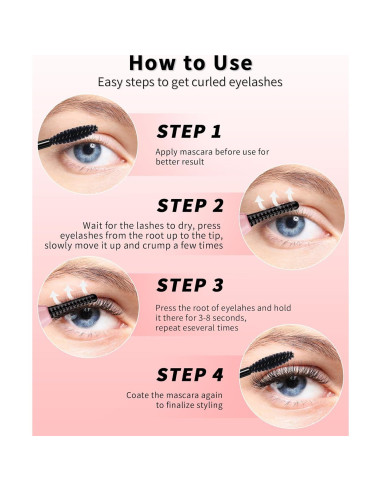 How to Use
Easy steps to get curled eyelashes

STEP 1
Apply mascara before use for better result

STEP 2
Wait for the lashes to dry, press eyelashes from the root up to the tip, slowly move it up and crump a few times

STEP 3
Press the root of eyelahes and hold it there for 3-8 seconds, repeat eseveral times

STEP 4
Coate the mascara again to finalize styling