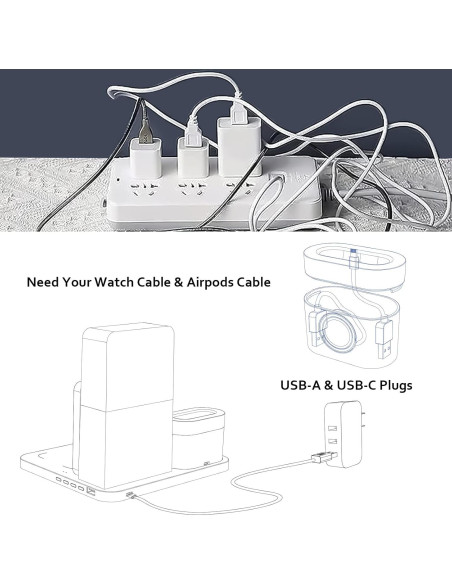 Need Your Watch Cable & Airpods Cable

USB-A & USB-C Plugs