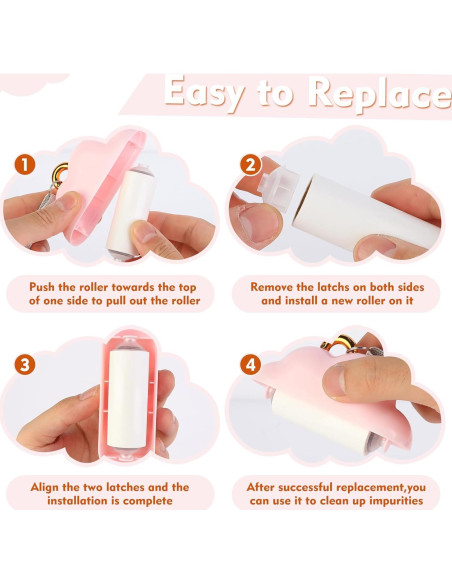 Easy to Replace

1

Push the roller towards the top of one side to pull out the roller

2

Remove the latchs on both sides and install a new roller on it

3

Align the two latches and the installation is complete

4

After successful replacement,you can use it to clean up impurities