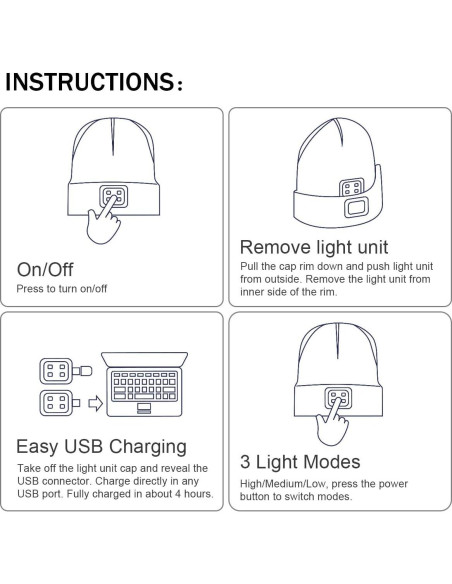 INSTRUCTIONS:

On/Off
Press to turn on/off

Remove light unit
Pull the cap rim down and push light unit from outside. Remove the light unit from inner side of the rim.

Easy USB Charging
Take off the light unit cap and reveal the USB connector. Charge directly in any USB port. Fully charged in about 4 hours.

3 Light Modes
High/Medium/Low, press the power button to switch modes.