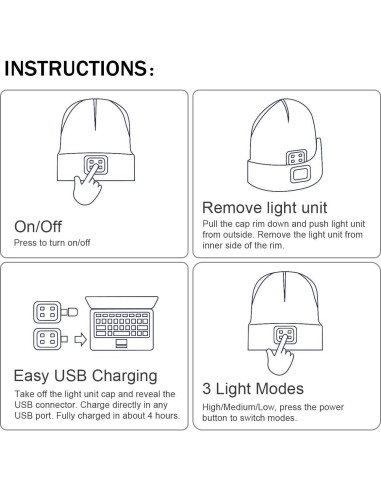 INSTRUCTIONS:

On/Off
Press to turn on/off

Remove light unit
Pull the cap rim down and push light unit from outside. Remove the light unit from inner side of the rim.

Easy USB Charging
Take off the light unit cap and reveal the USB connector. Charge directly in any USB port. Fully charged in about 4 hours.

3 Light Modes
High/Medium/Low, press the power button to switch modes.