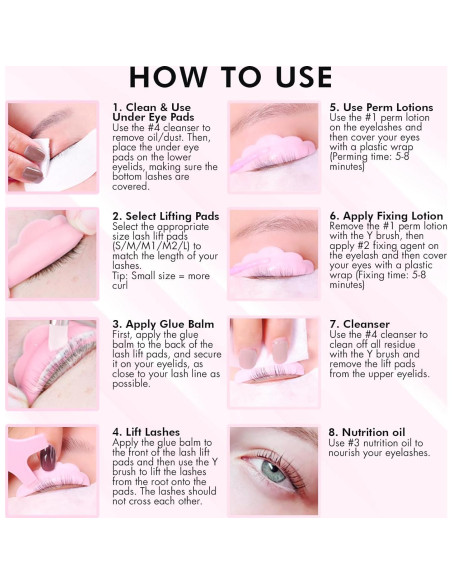 HOW TO USE

1. Clean & Use Under Eye Pads
Use the #4 cleanser to remove oil/dust. Then, place the under eye pads on the lower eyelids, making sure the bottom lashes are covered.

2. Select Lifting Pads
Select the appropriate size lash lift pads (S/M/M1/M2/L) to match the length of your lashes.
Tip: Small size = more curl

3. Apply Glue Balm
First, apply the glue balm to the back of the lash lift pads, and secure it on your eyelids, as close to your lash line as possible.

4. Lift Lashes
Apply the glue balm to the front of the lash lift pads and then use the Y brush to lift the lashes from the root onto the pads. The lashes should not cross each other.

5. Use Perm Lotions
Use the #1 perm lotion on the eyelashes and then cover your eyes with a plastic wrap (Perming time: 5-8 minutes)

6. Apply Fixing Lotion
Remove the #1 perm lotion with the Y brush, then apply #2 fixing agent on the eyelash and then cover your eyes with a plastic wrap (Fixing time: 5-8 minutes)

7. Cleanser
Use the #4 cleanser to clean off all residue with the Y brush and remove the lift pads from the upper eyelids.

8. Nutrition oil
Use #3 nutrition oil to nourish your eyelashes.