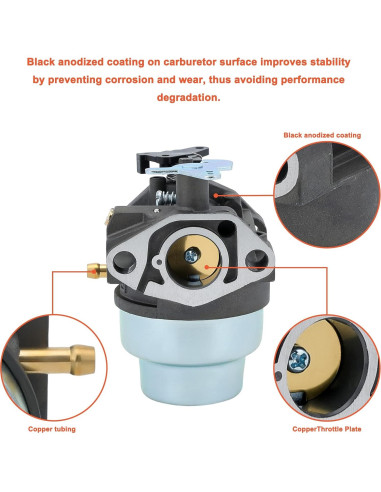 Black anodized coating on carburetor surface improves stability by preventing corrosion and wear, thus avoiding performance degradation.

Black anodized coating

Copper tubing

CopperThrottle Plate