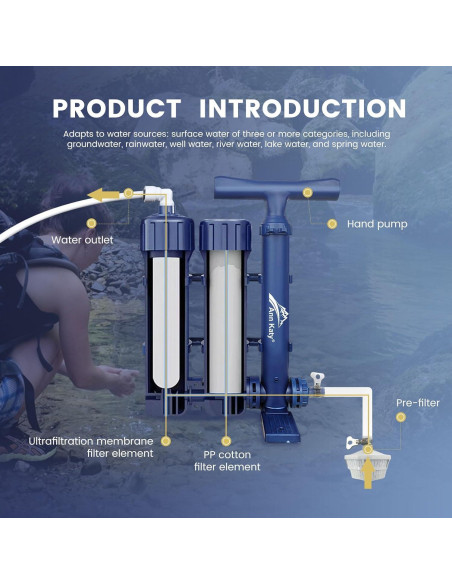 PRODUCT INTRODUCTION

Adapts to water sources: surface water of three or more categories, including groundwater, rainwater, well water, river water, lake water, and spring water.

Water outlet

Hand pump

Ann Katy®

Pre-filter

Ultrafiltration membrane filter element

PP cotton filter element