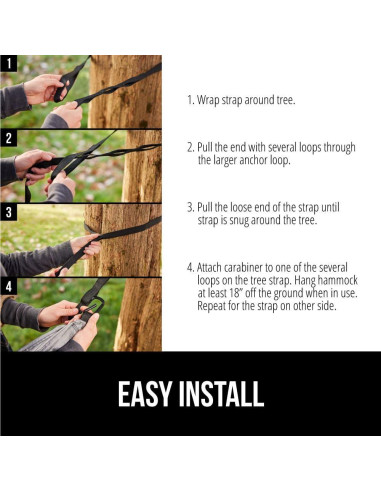 1

2

3

4

1. Wrap strap around tree.

2. Pull the end with several loops through the larger anchor loop.

3. Pull the loose end of the strap until strap is snug around the tree.

4. Attach carabiner to one of the several loops on the tree strap. Hang hammock at least 18" off the ground when in use. Repeat for the strap on other side.

EASY INSTALL