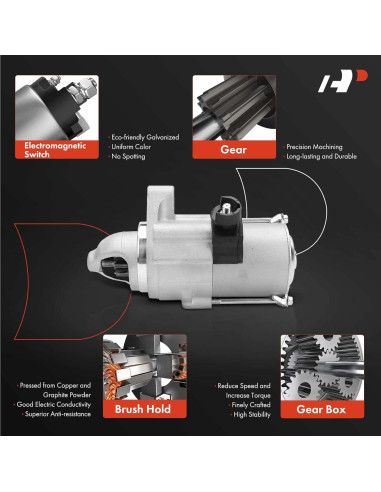 Electromagnetic Switch

· Eco-friendly Galvanized
· Uniform Color
· No Spotting

Gear

· Precision Machining
· Long-lasting and Durable

· Pressed from Copper and Graphite Powder
· Good Electric Conductivity
· Superior Anti-resistance

Brush Hold

· Reduce Speed and Increase Torque
· Finely Crafted
· High Stability

Gear Box