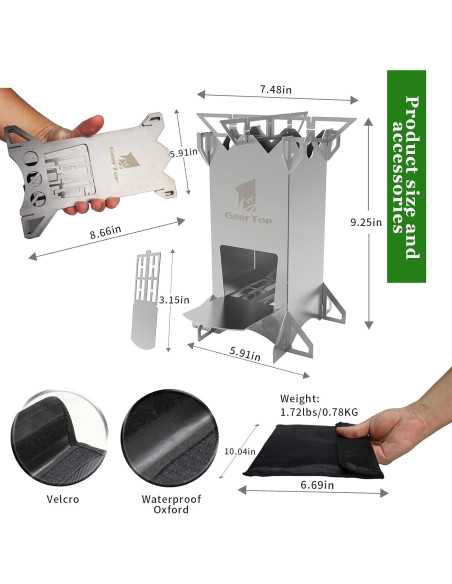 Product size and accessories

7.48in

GeerTop

5.91in

8.66in

GeerTop

9.25in

3.15in

5.91in

Weight:
1.72lbs/0.78KG

10.04in

6.69in

Velcro

Waterproof
Oxford