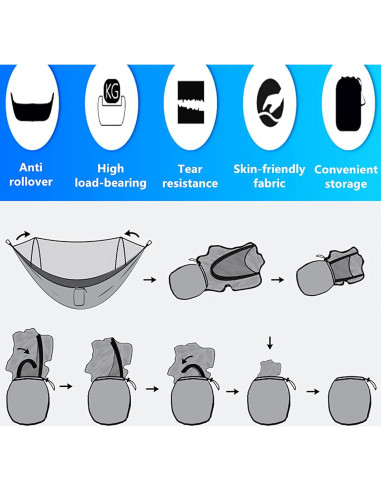 KG

Anti rollover

High load-bearing

Tear resistance

Skin-friendly fabric

Convenient storage